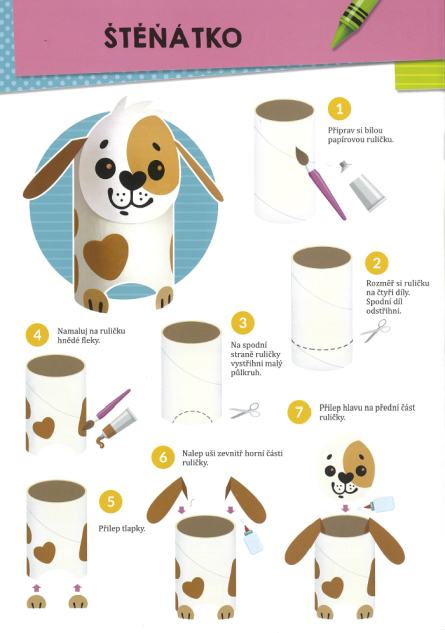 ŠTĚŇÁTKO

1
Připrav si bílou papírovou ruličku.

2
Rozměř si ruličku na čtyři díly. Spodní díl odstřihni.

3
Na spodní straně ruličky vystřihni malý půlkruh.

4
Namaluj na ruličku hnědé fleky.

5
Přilep tlapky.

6
Nalep uši zevnitř horní části ruličky.

7
Přilep hlavu na přední část ruličky.